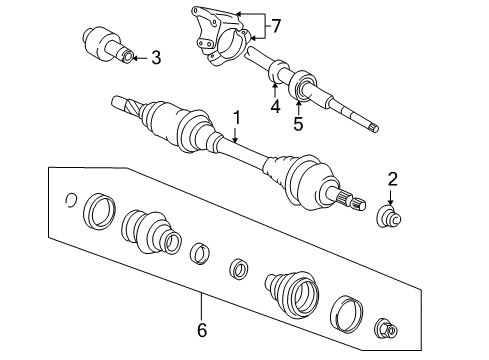 7
3
4
5
1
2
6