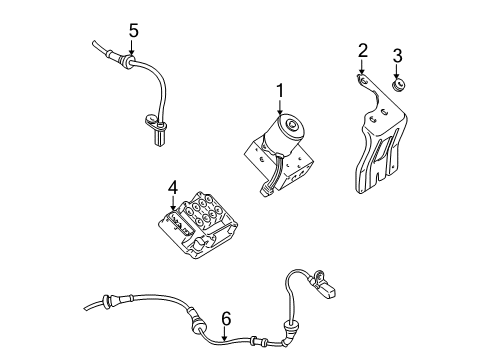 5
2
3
1
4
6