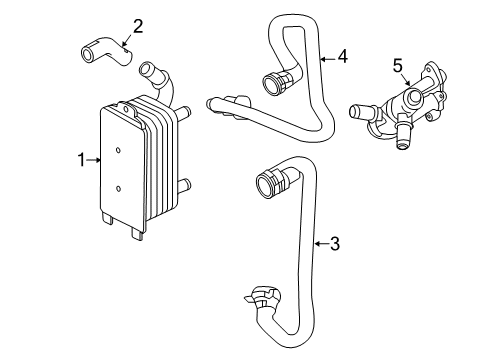 2
4
5
1
3