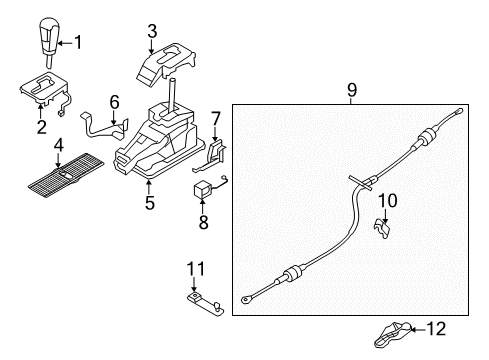 1
3
2
6
9
7
4
5
8
10
11
12