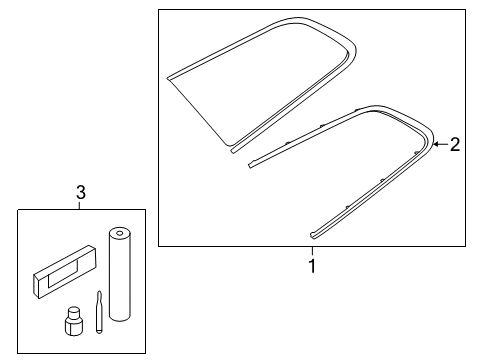 2
3
1