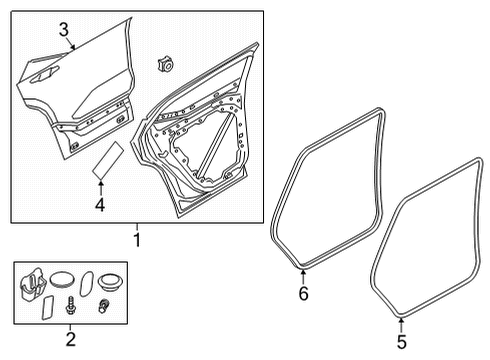 3
4
1
2
6
5