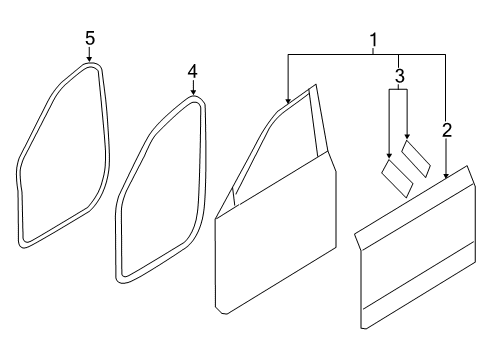 5
4
1
3
2