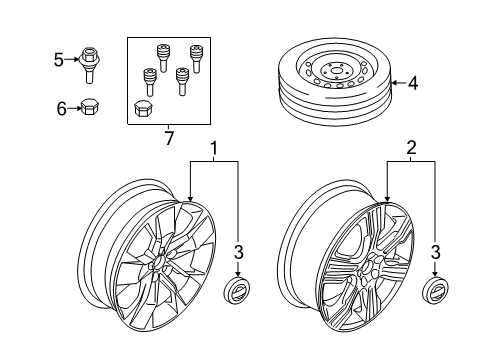 5
6
7
4
1
2
3
3