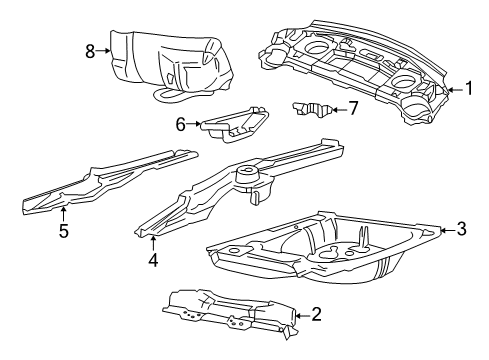 8
1
7
6
5
4
3
2