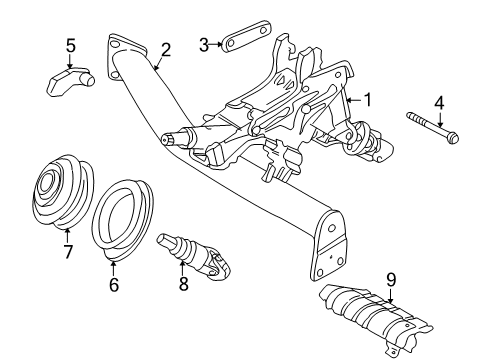 5
2
3
1
4
7
6
8
9