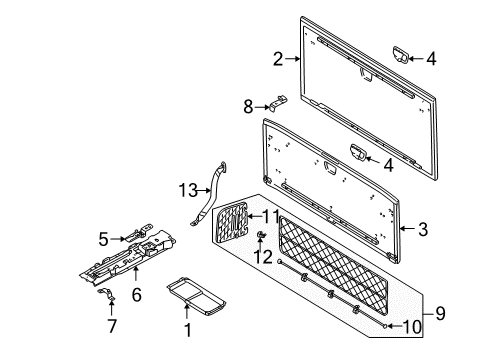 2
4
8
4
13
11
3
5
12
6
7
1
9
10