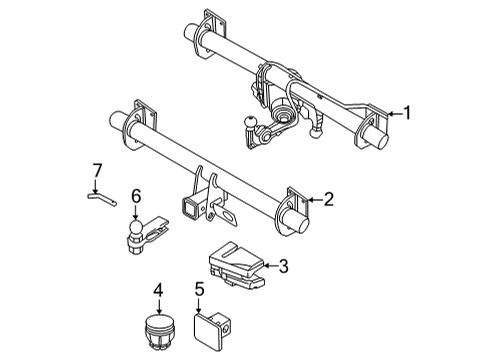 1
7
6
2
3
4
5