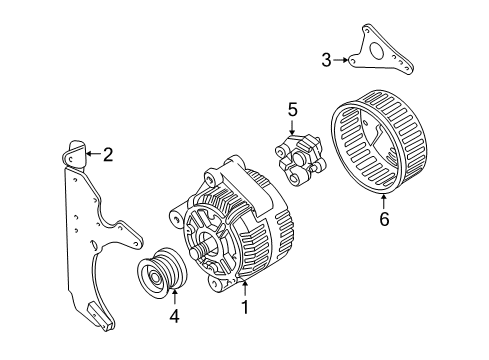 3
5
2
6
4
1