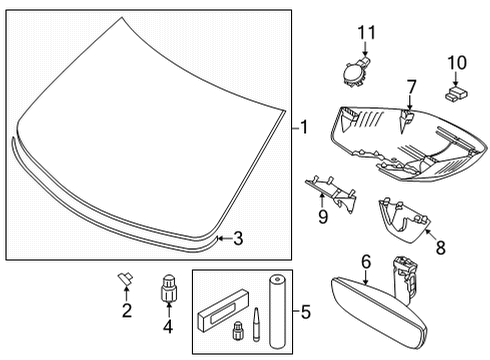 11
10
7
1
9
8
3
6
2
4
5