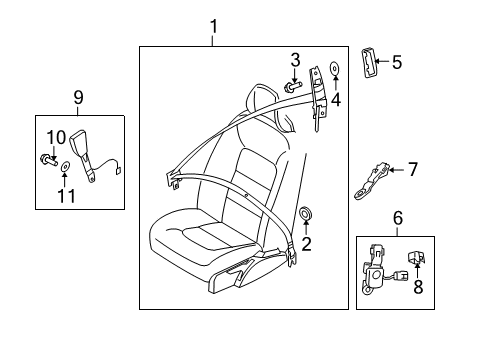 1
3
4
5
9
10
11
7
2
6
8