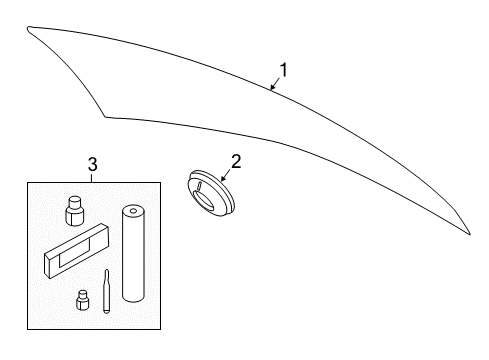 1
2
3