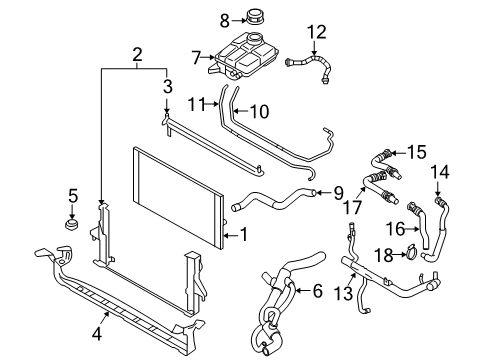 8
12
7
2
3
11
10
15
14
5
9
17
1
16
18
6
13
4