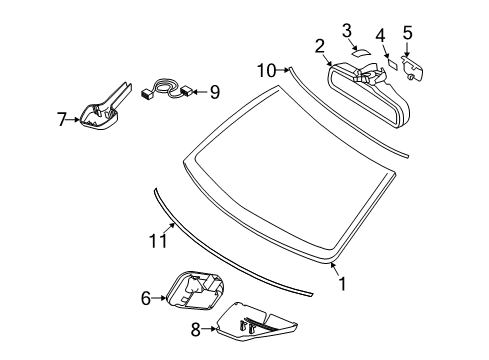 3
4
5
2
10
9
7
11
1
6
8