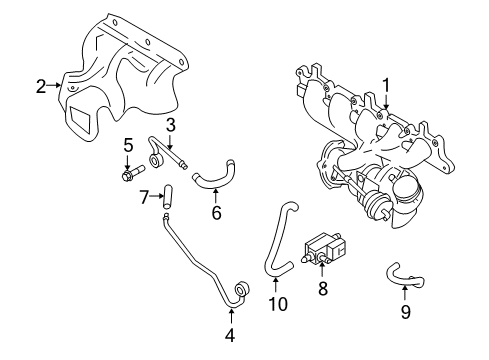 2
1
3
5
7
6
10
8
9
4