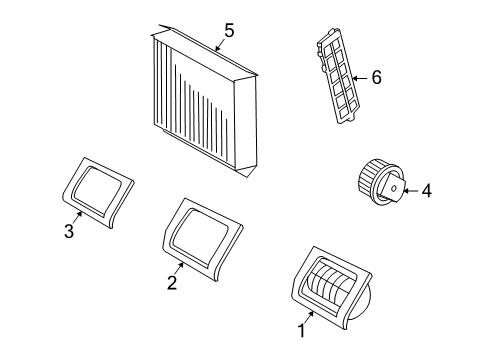 5
6
4
3
2
1