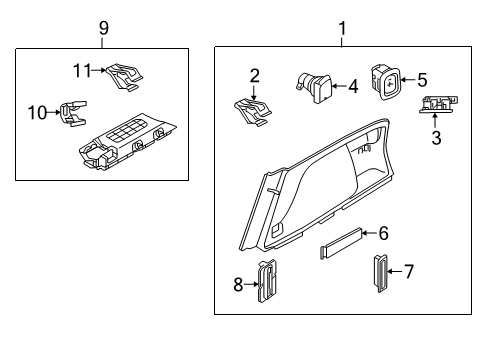 9
11
10
1
2
4
5
3
6
7
8