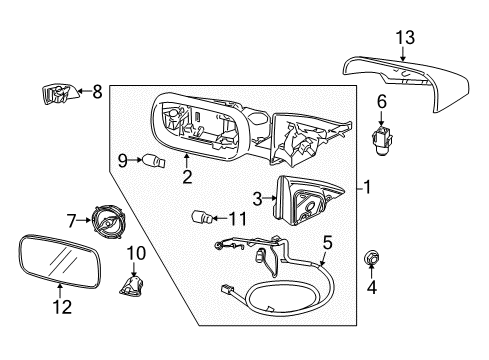 13
8
6
9
2
1
3
7
11
5
10
4
12