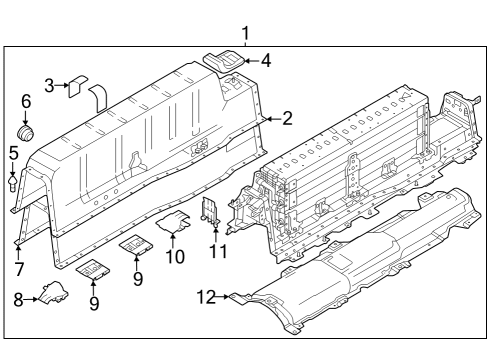 1
4
3
6
2
5
7
10
11
9
9
8
12