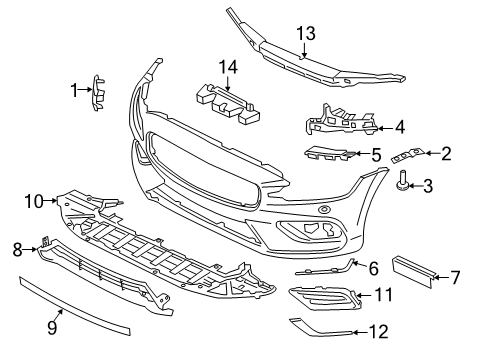 13
14
1
4
5
2
3
10
8
6
7
11
9
12