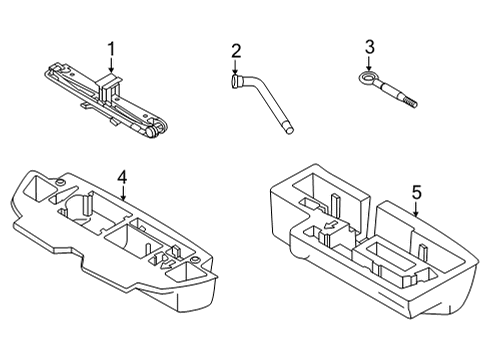 1
2
3
4
5