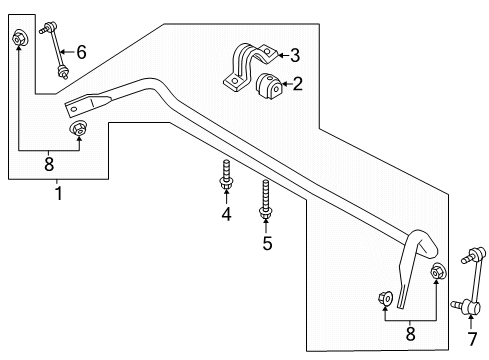 6
3
2
8
1
4
5
8
7