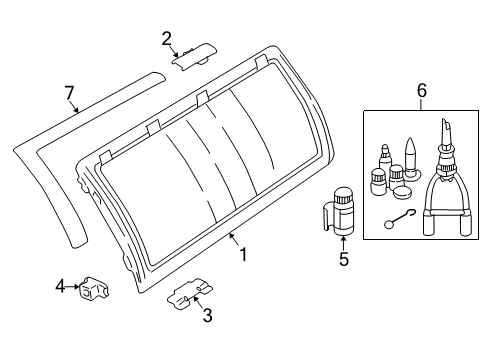 2
7
6
1
5
4
3