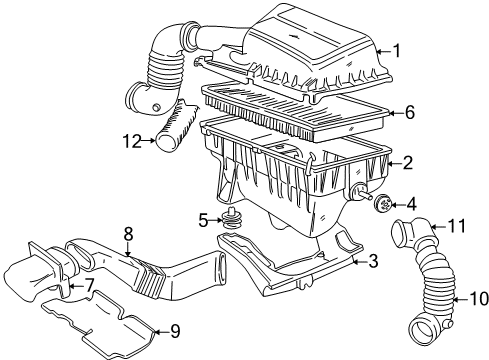 1
6
12
2
4
5
11
8
3
7
10
9