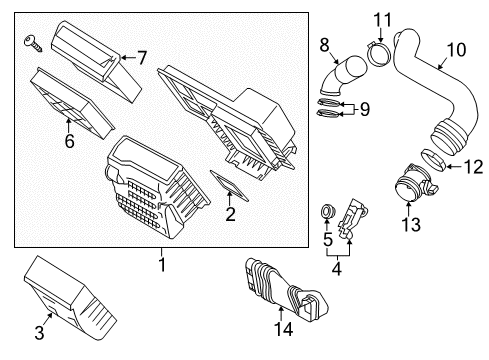 7
6
2
1
3
8
11
10
9
12
13
5
4
14