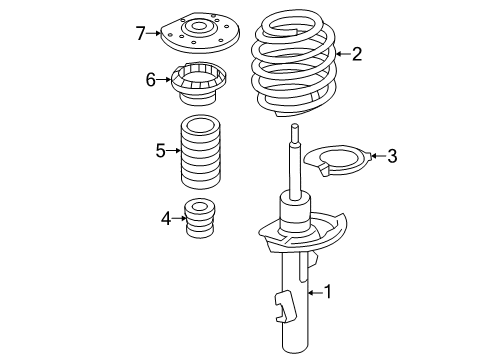 7
2
6
5
3
4
1