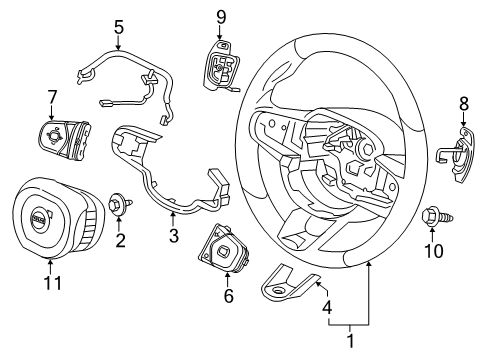 5
9
7
8
2
3
10
11
6
4
1