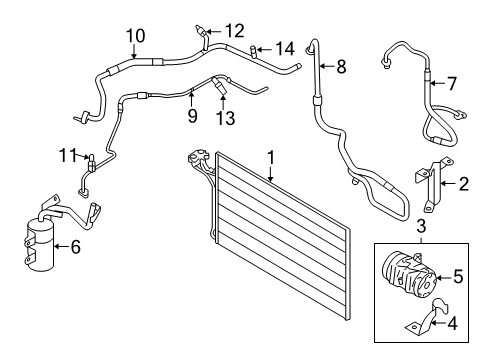 10
12
14
8
7
9
13
11
1
2
3
6
5
4