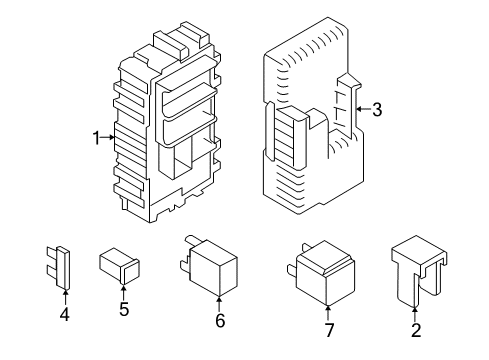 1
3
4
5
6
7
2