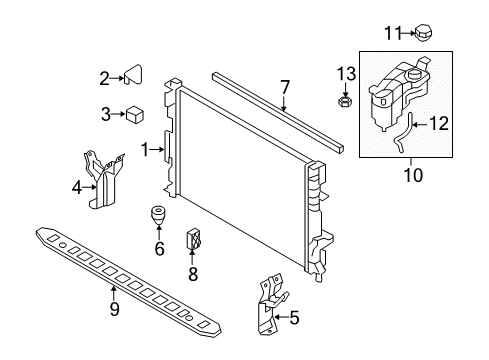 11
2
13
7
3
12
1
10
4
6
8
9
5