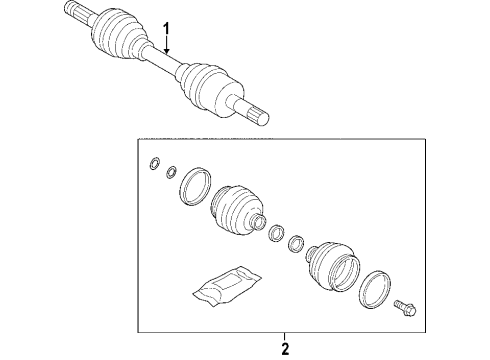 1

2