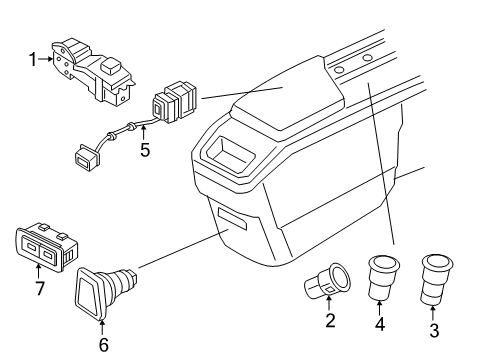 1
5
7
6
2
4
3