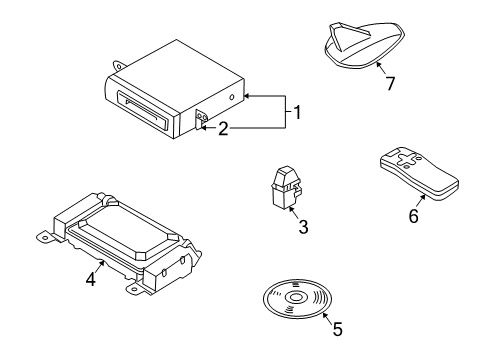 7
1
2
3
6
4
5