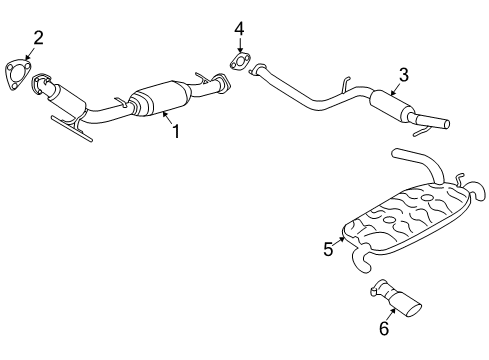 2
4
3
1
5
6