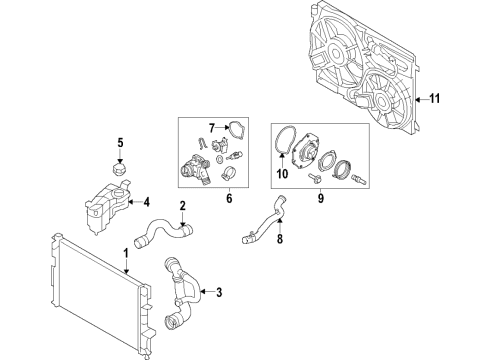 11
7
5
10
6
9
4
2
8
1
3