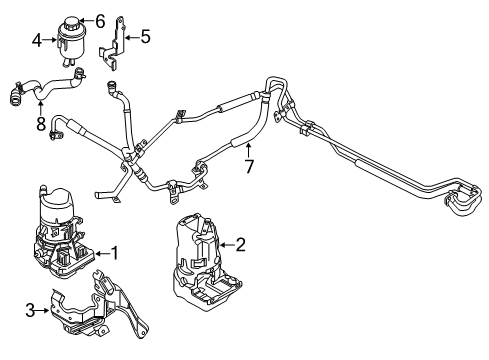 6
4
5
8
7
1
2
3