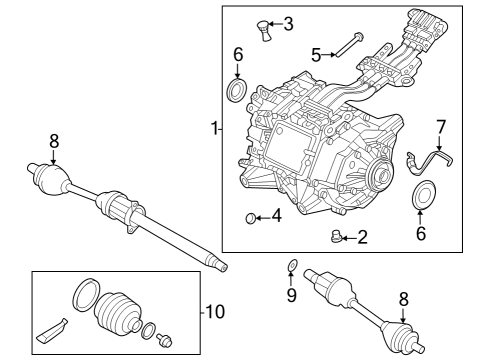 3
6
5
1
7
8
4
2
6
9
8
10