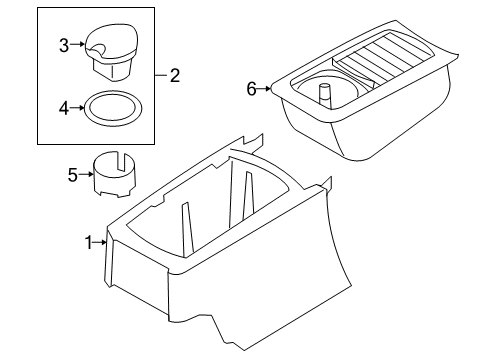 3
2
4
6
5
1