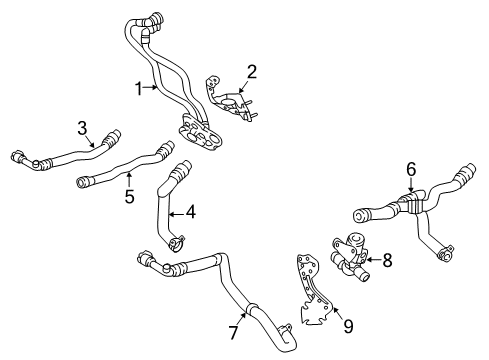 1
2
3
5
4
6
8
7
9