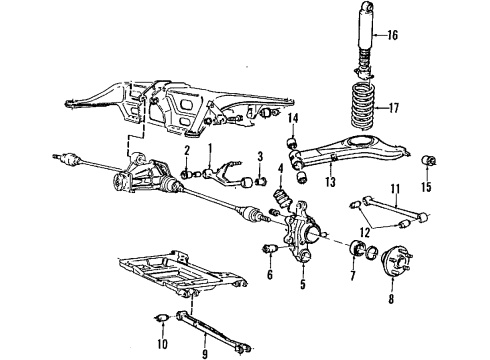 16
17
14
2
1
3
4
13
15
11
12
6
5
7
8
10
9