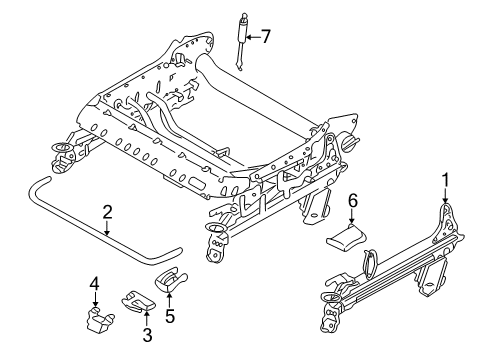 7
1
6
2
4
5
3