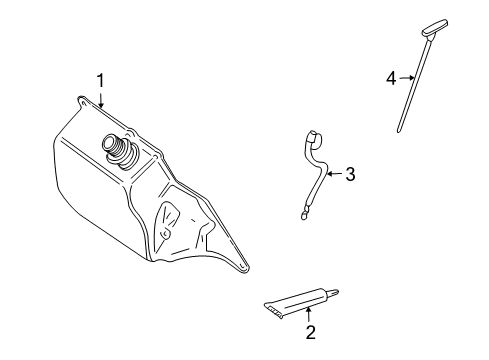 1

4

3

2