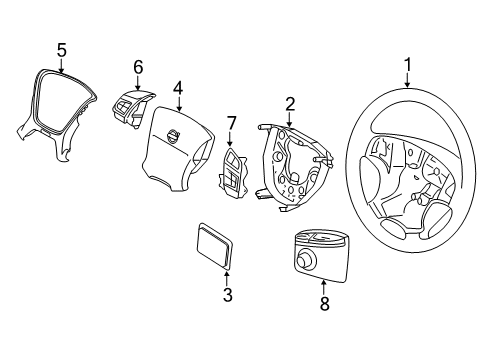 5
6
4
7
2
1
3
8