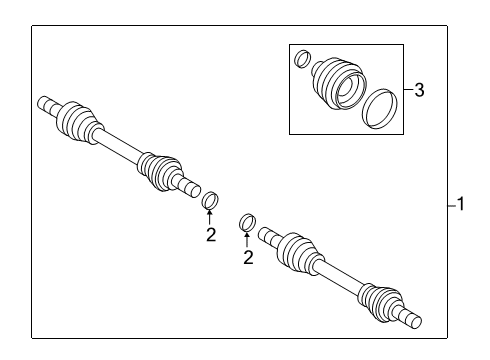 3
1
2
2