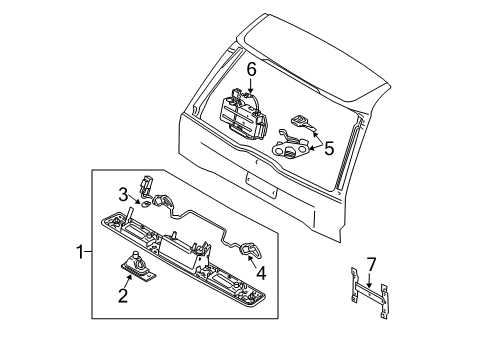 6
5
3
1
4
2
7