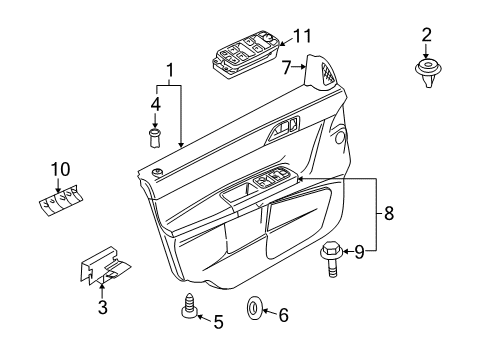 11
2
7
1
4
10
8
9
3
5
6